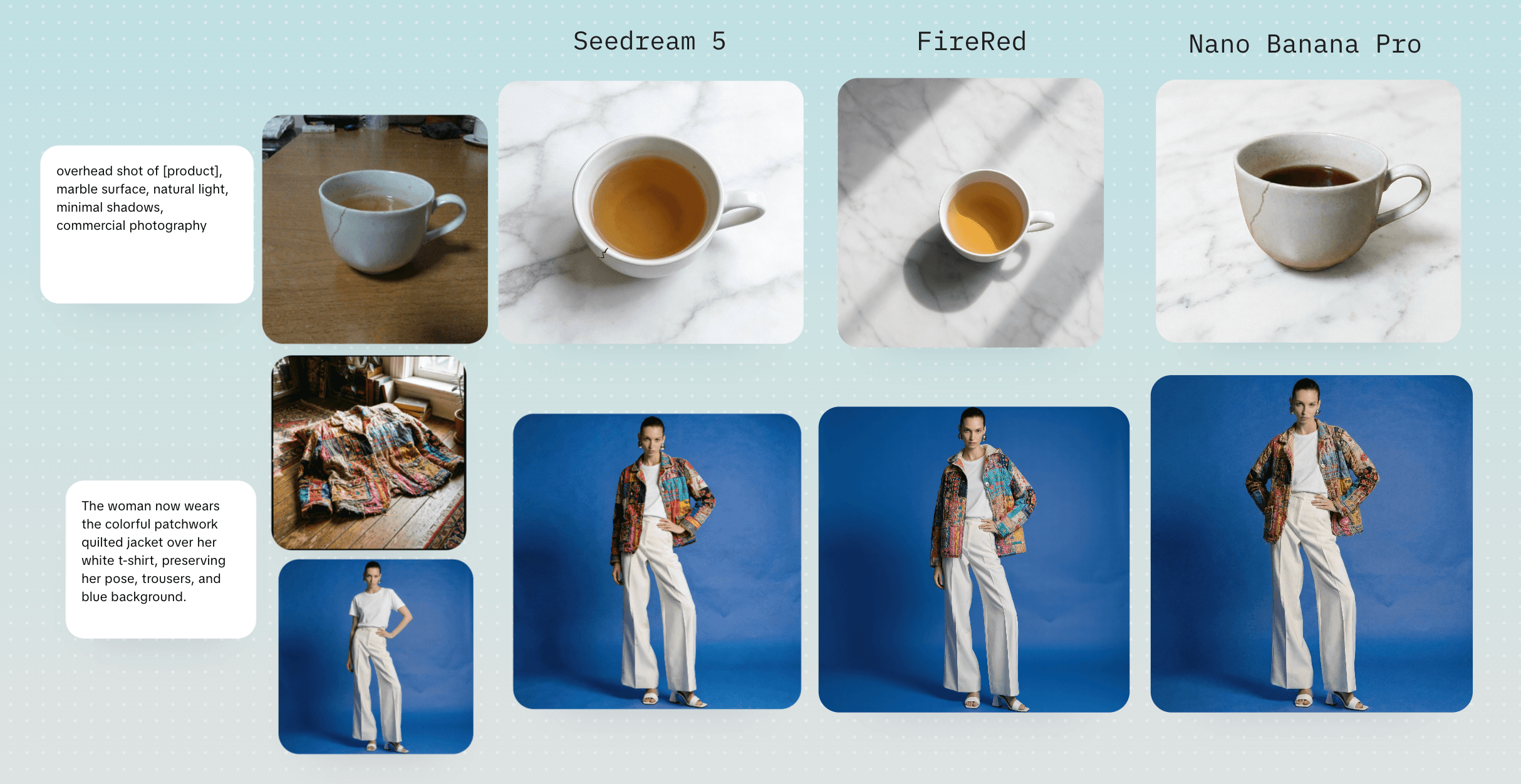 Seedream 5

FireRed

Nano Banana Pro

overhead shot of [product], marble surface, natural light, minimal shadows, commercial photography

The woman now wears the colorful patchwork quilted jacket over her white t-shirt, preserving her pose, trousers, and blue background.